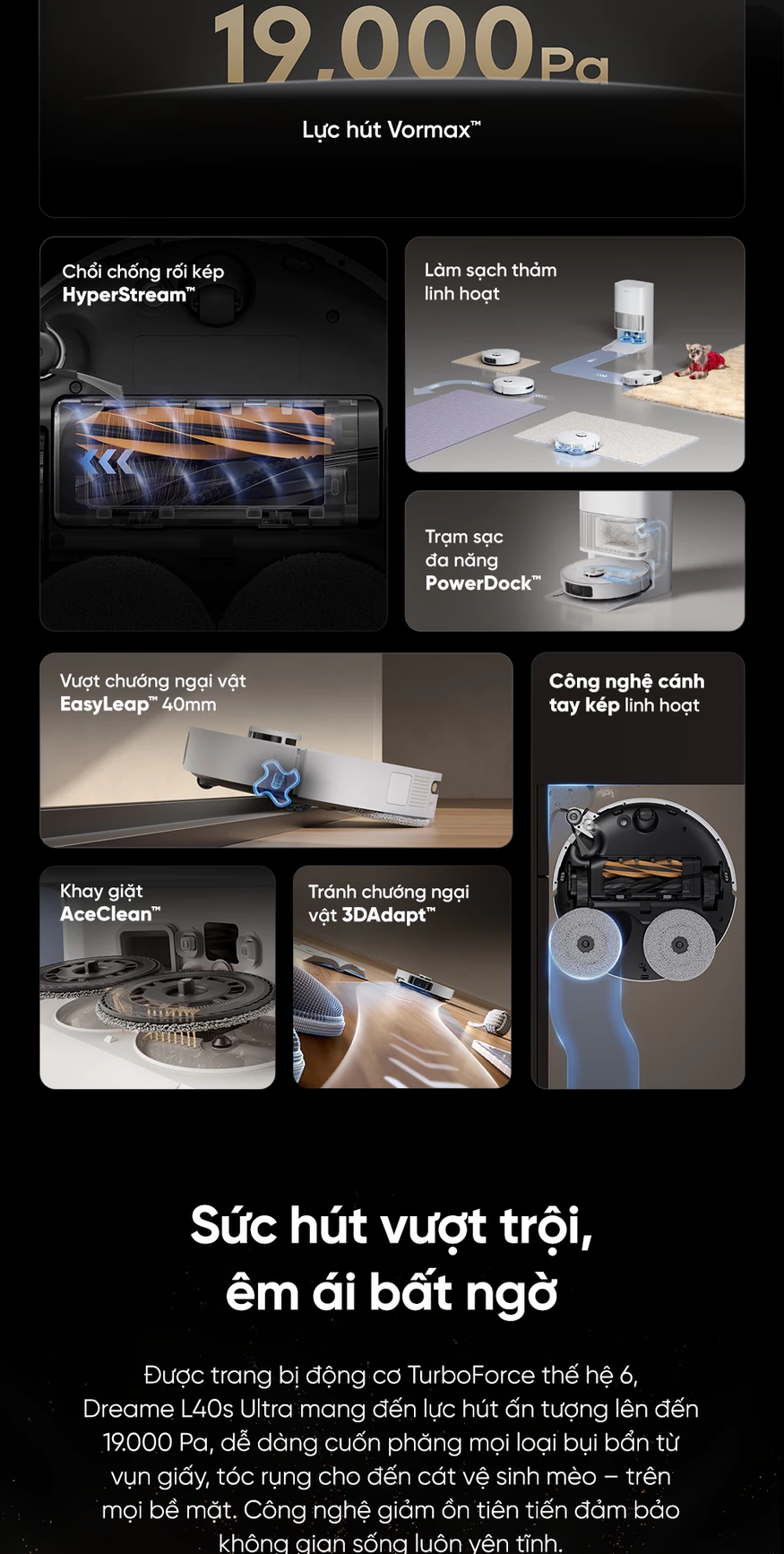 19.000 Pa

Lực hút Vormax™

Chổi chống rối kép HyperStream™

Làm sạch thảm linh hoạt

Trạm sạc đa năng PowerDock™

Vượt chướng ngại vật EasyLeap™ 40mm

Công nghệ cánh tay kép linh hoạt

Khay giặt AceClean™

Tránh chướng ngại vật 3DAdapt™

Sức hút vượt trội, êm ái bất ngờ

Được trang bị động cơ TurboForce thế hệ 6, Dreame L40s Ultra mang đến lực hút ấn tượng lên đến 19.000 Pa, dễ dàng cuốn phăng mọi loại bụi bẩn từ vụn giấy, tóc rụng cho đến cát vệ sinh mèo – trên mọi bề mặt. Công nghệ giảm ồn tiên tiến đảm bảo không gian sống luôn yên tĩnh.