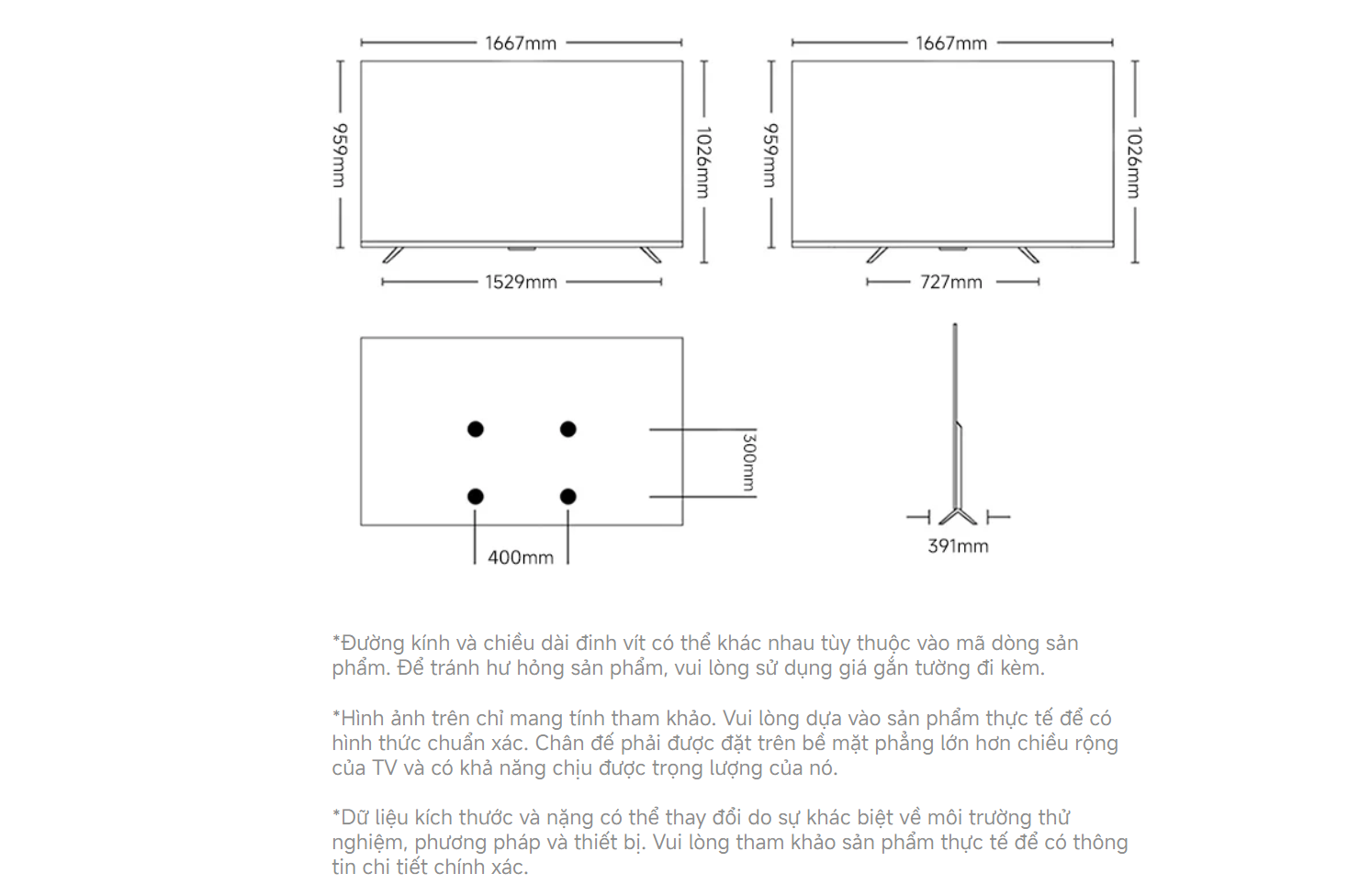 1667mm

959mm

1026mm

1529mm

1667mm

959mm

1026mm

727mm

300mm

400mm

391mm

*Đường kính và chiều dài đinh vít có thể khác nhau tùy thuộc vào mã dòng sản phẩm. Để tránh hư hỏng sản phẩm, vui lòng sử dụng giá gắn tường đi kèm.

*Hình ảnh trên chỉ mang tính tham khảo. Vui lòng dựa vào sản phẩm thực tế để có hình thức chuẩn xác. Chân đế phải được đặt trên bề mặt phẳng lớn hơn chiều rộng của TV và có khả năng chịu được trọng lượng của nó.

*Dữ liệu kích thước và nặng có thể thay đổi do sự khác biệt về môi trường thử nghiệm, phương pháp và thiết bị. Vui lòng tham khảo sản phẩm thực tế để có thông tin chi tiết chính xác.