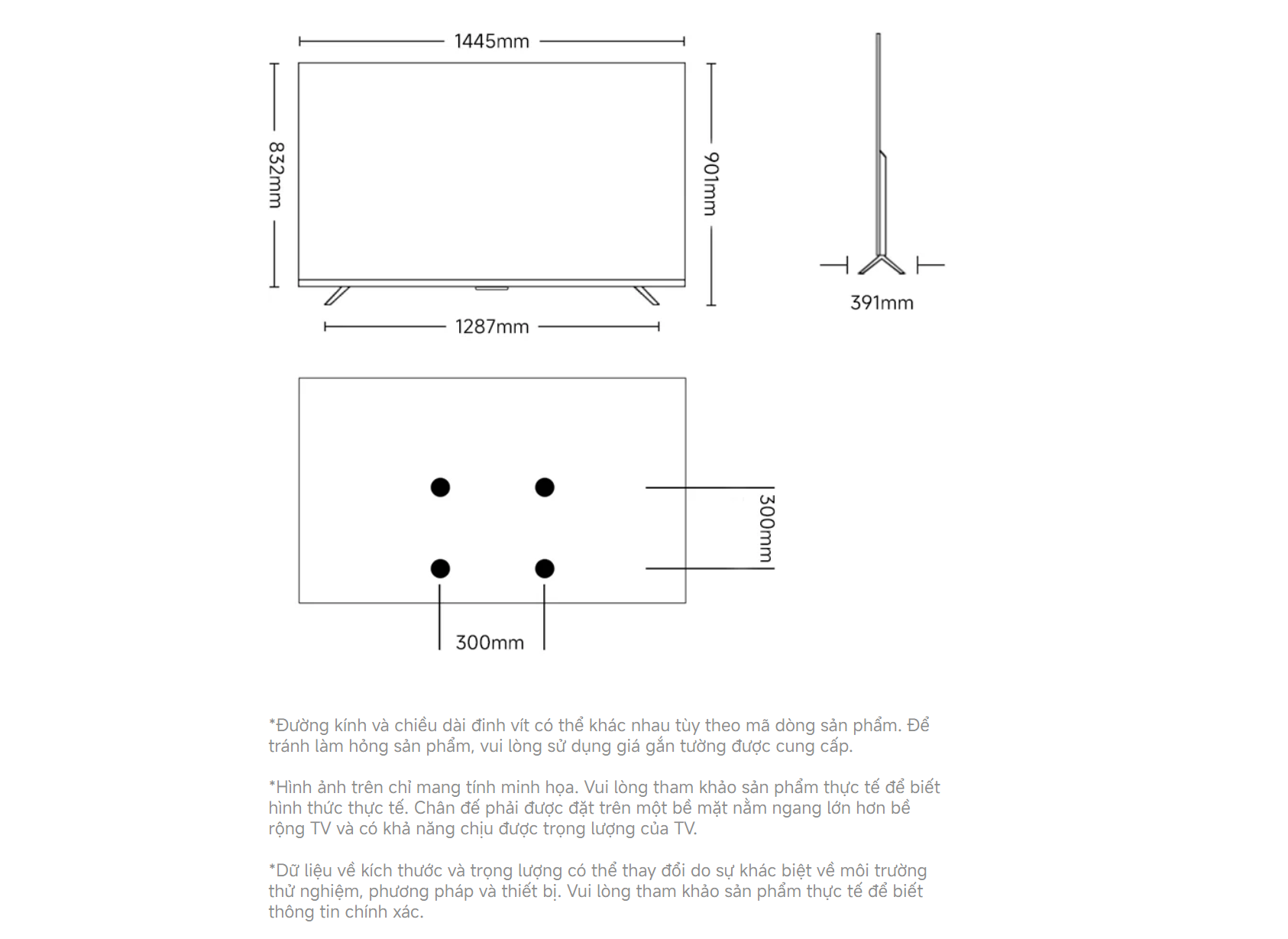 1445mm

832mm

901mm

1287mm

391mm

300mm

300mm

*Đường kính và chiều dài đinh vít có thể khác nhau tùy theo mã dòng sản phẩm. Để tránh làm hỏng sản phẩm, vui lòng sử dụng giá gắn tường được cung cấp.

*Hình ảnh trên chỉ mang tính minh họa. Vui lòng tham khảo sản phẩm thực tế để biết hình thức thực tế. Chân đế phải được đặt trên một bề mặt nằm ngang lớn hơn bề rộng TV và có khả năng chịu được trọng lượng của TV.

*Dữ liệu về kích thước và trọng lượng có thể thay đổi do sự khác biệt về môi trường thử nghiệm, phương pháp và thiết bị. Vui lòng tham khảo sản phẩm thực tế để biết thông tin chính xác.