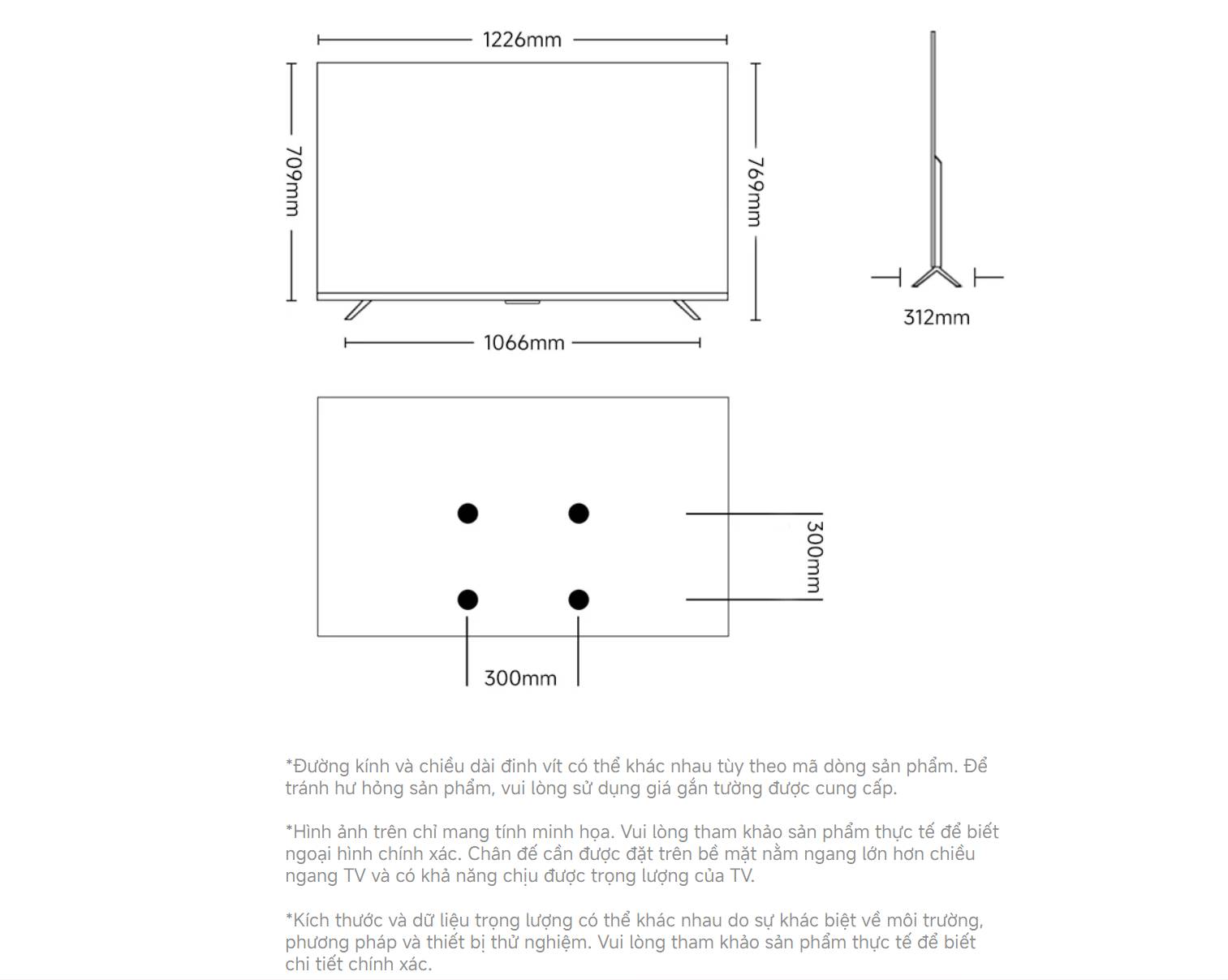 1226mm

709mm

769mm

1066mm

312mm

300mm

300mm

*Đường kính và chiều dài đinh vít có thể khác nhau tùy theo mã dòng sản phẩm. Để tránh hư hỏng sản phẩm, vui lòng sử dụng giá gắn tường được cung cấp.

*Hình ảnh trên chỉ mang tính minh họa. Vui lòng tham khảo sản phẩm thực tế để biết ngoại hình chính xác. Chân đế cần được đặt trên bề mặt nằm ngang lớn hơn chiều ngang TV và có khả năng chịu được trọng lượng của TV.

*Kích thước và dữ liệu trọng lượng có thể khác nhau do sự khác biệt về môi trường, phương pháp và thiết bị thử nghiệm. Vui lòng tham khảo sản phẩm thực tế để biết chi tiết chính xác.