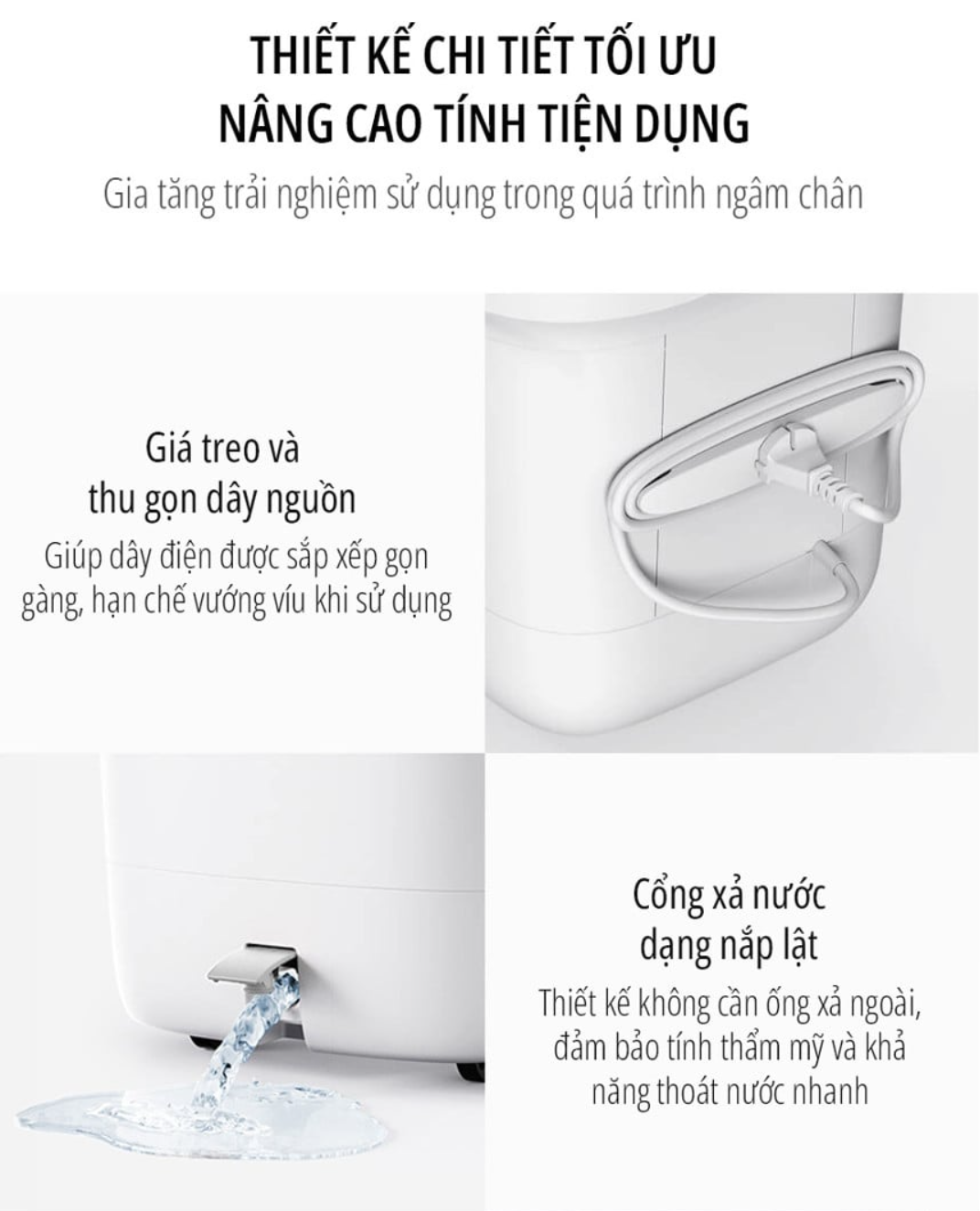 THIẾT KẾ CHI TIẾT TỐI ƯU
NÂNG CAO TÍNH TIỆN DỤNG

Gia tăng trải nghiệm sử dụng trong quá trình ngâm chân

Giá treo và
thu gọn dây nguồn

Giúp dây điện được sắp xếp gọn gàng, hạn chế vướng víu khi sử dụng

Cổng xả nước
dạng nắp lật

Thiết kế không cần ống xả ngoài, đảm bảo tính thẩm mỹ và khả năng thoát nước nhanh