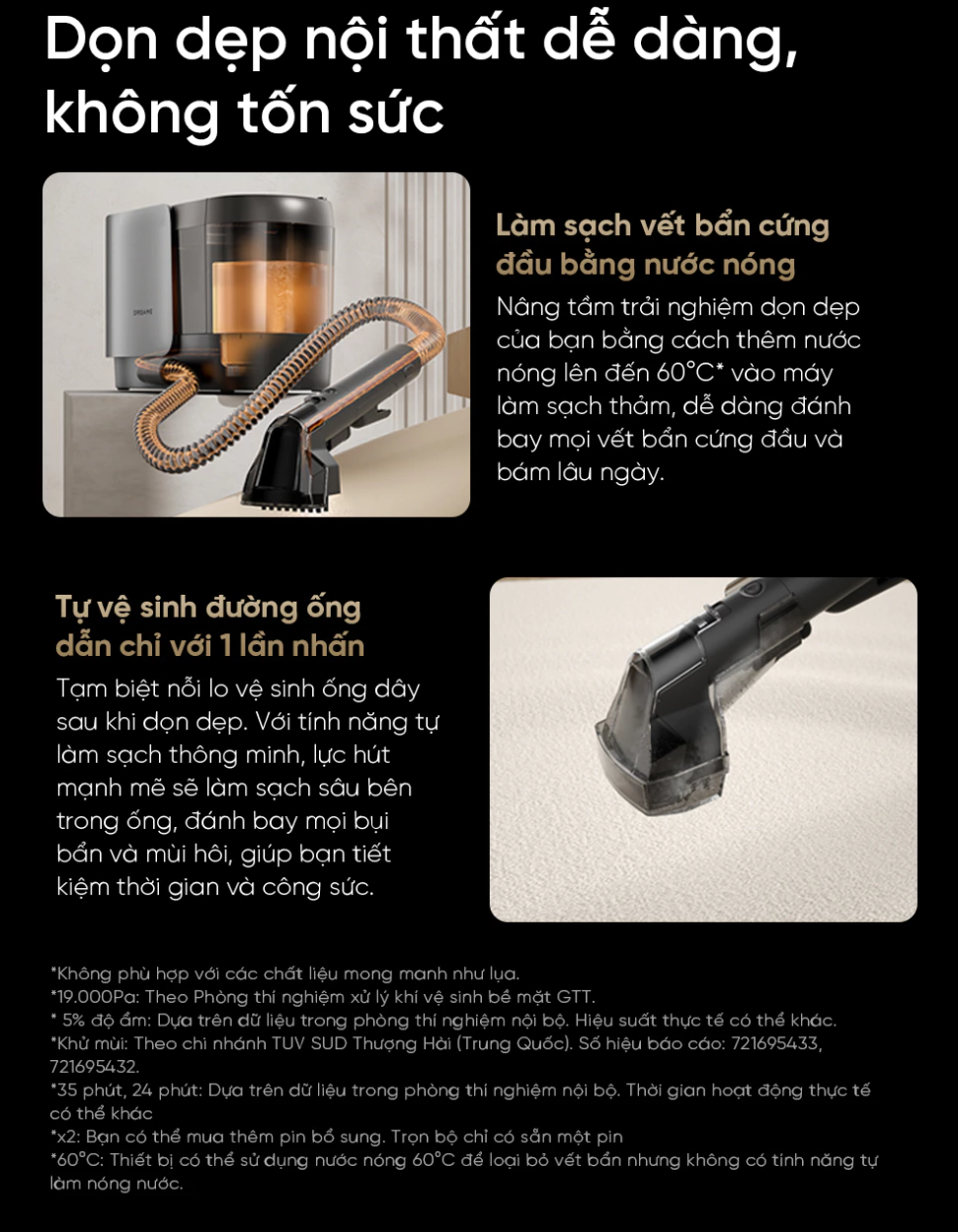 Dọn dẹp nội thất dễ dàng, không tốn sức

DREAME

Làm sạch vết bẩn cứng đầu bằng nước nóng

Nâng tầm trải nghiệm dọn dẹp của bạn bằng cách thêm nước nóng lên đến 60°C* vào máy làm sạch thảm, dễ dàng đánh bay mọi vết bẩn cứng đầu và bám lâu ngày.

Tự vệ sinh đường ống dẫn chỉ với 1 lần nhấn

Tạm biệt nỗi lo vệ sinh ống dây sau khi dọn dẹp. Với tính năng tự làm sạch thông minh, lực hút mạnh mẽ sẽ làm sạch sâu bên trong ống, đánh bay mọi bụi bẩn và mùi hôi, giúp bạn tiết kiệm thời gian và công sức.

*Không phù hợp với các chất liệu mong manh như lụa.
*19.000Pa: Theo Phòng thí nghiệm xử lý khí vệ sinh bề mặt GTT.
* 5% độ ẩm: Dựa trên dữ liệu trong phòng thí nghiệm nội bộ. Hiệu suất thực tế có thể khác.
*Khử mùi: Theo chi nhánh TUV SUD Thượng Hải (Trung Quốc). Số hiệu báo cáo: 721695433, 721695432.
*35 phút, 24 phút: Dựa trên dữ liệu trong phòng thí nghiệm nội bộ. Thời gian hoạt động thực tế có thể khác
*x2: Bạn có thể mua thêm pin bổ sung. Trọn bộ chỉ có sẵn một pin
*60°C: Thiết bị có thể sử dụng nước nóng 60°C để loại bỏ vết bẩn nhưng không có tính năng tự làm nóng nước.