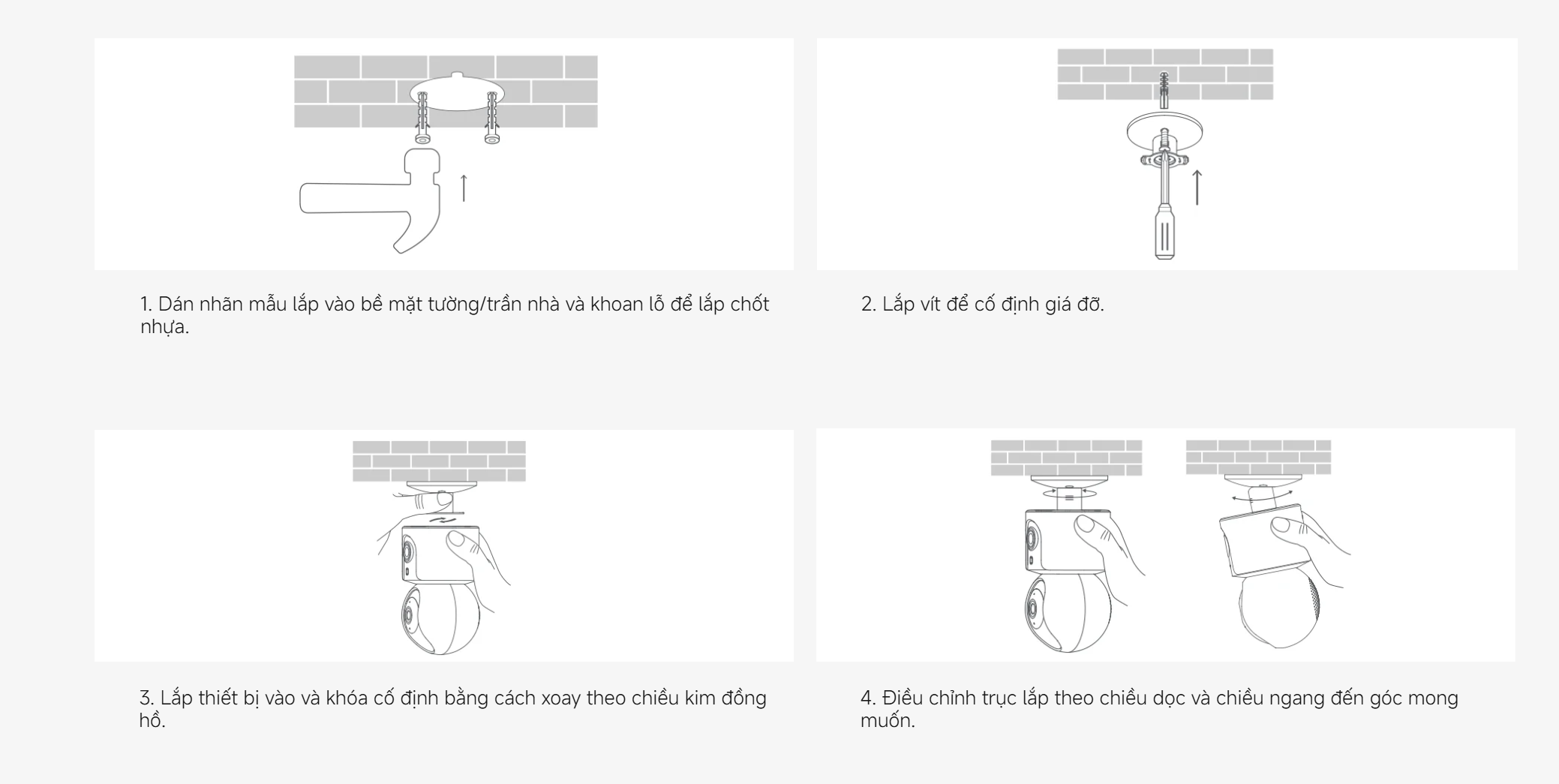 1. Dán nhãn mẫu lắp vào bề mặt tường/trần nhà và khoan lỗ để lắp chốt nhựa.

2. Lắp vít để cố định giá đỡ.

3. Lắp thiết bị vào và khóa cố định bằng cách xoay theo chiều kim đồng hồ.

4. Điều chỉnh trục lắp theo chiều dọc và chiều ngang đến góc mong muốn.