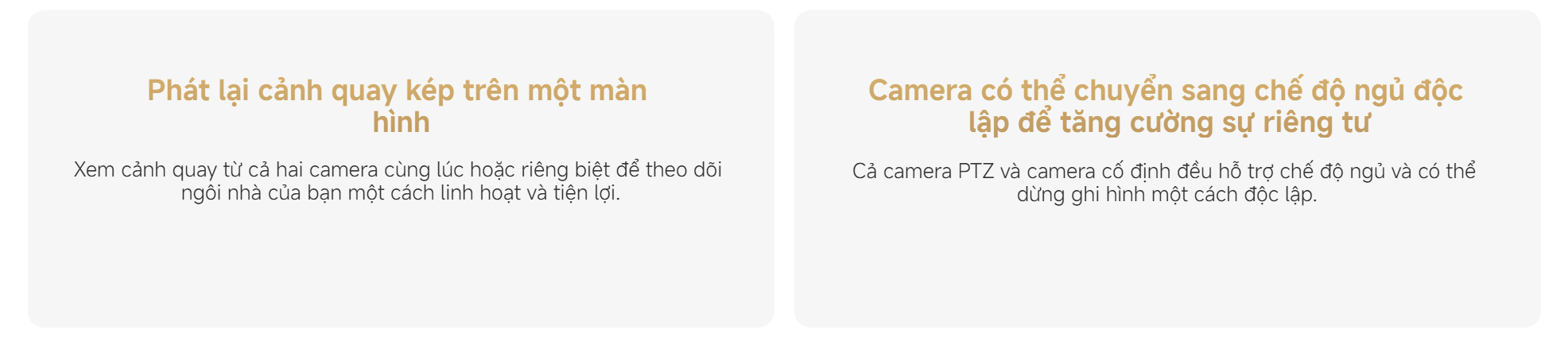 Phát lại cảnh quay kép trên một màn hình

Xem cảnh quay từ cả hai camera cùng lúc hoặc riêng biệt để theo dõi ngôi nhà của bạn một cách linh hoạt và tiện lợi.

Camera có thể chuyển sang chế độ ngủ độc lập để tăng cường sự riêng tư

Cả camera PTZ và camera cố định đều hỗ trợ chế độ ngủ và có thể dừng ghi hình một cách độc lập.