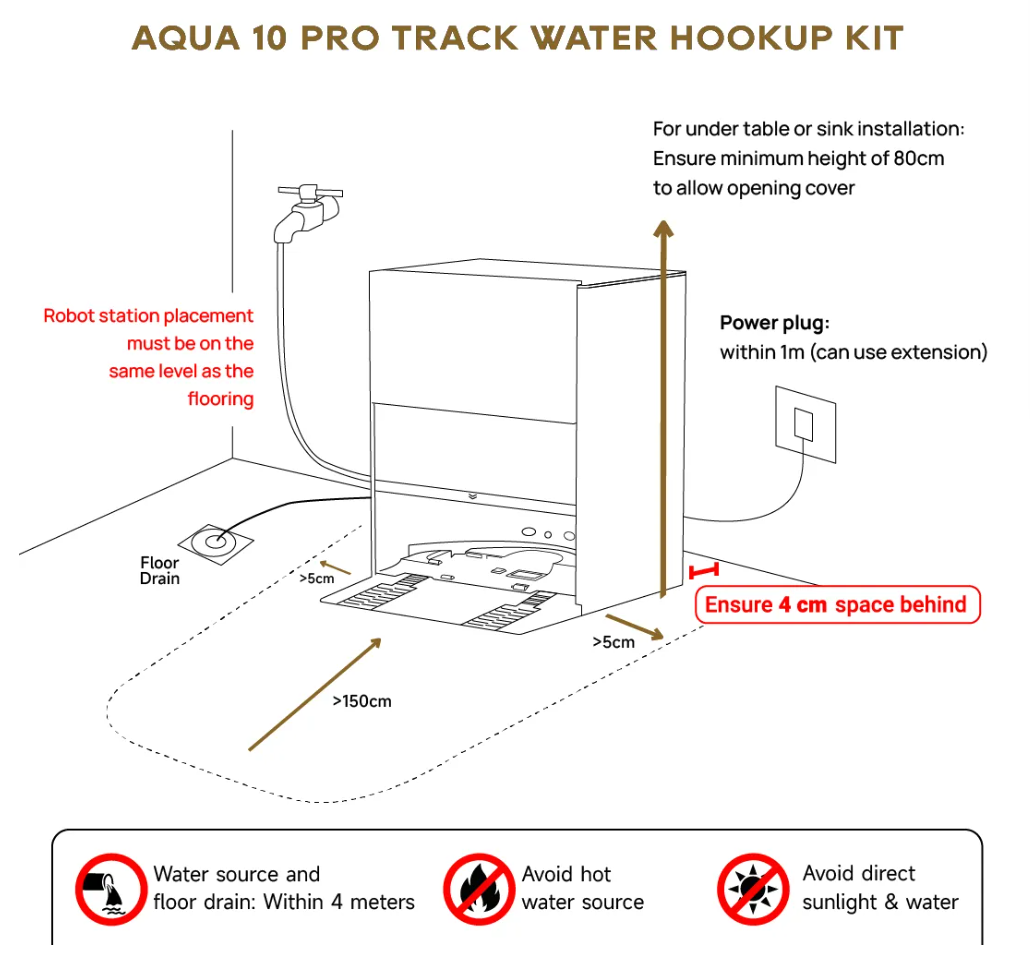 AQUA 10 PRO TRACK WATER HOOKUP KIT

For under table or sink installation: Ensure minimum height of 80cm to allow opening cover

Robot station placement must be on the same level as the flooring

Power plug: within 1m (can use extension)

Floor Drain

>5cm

Ensure 4 cm space behind

>5cm

>150cm

Water source and floor drain: Within 4 meters

Avoid hot water source

Avoid direct sunlight & water