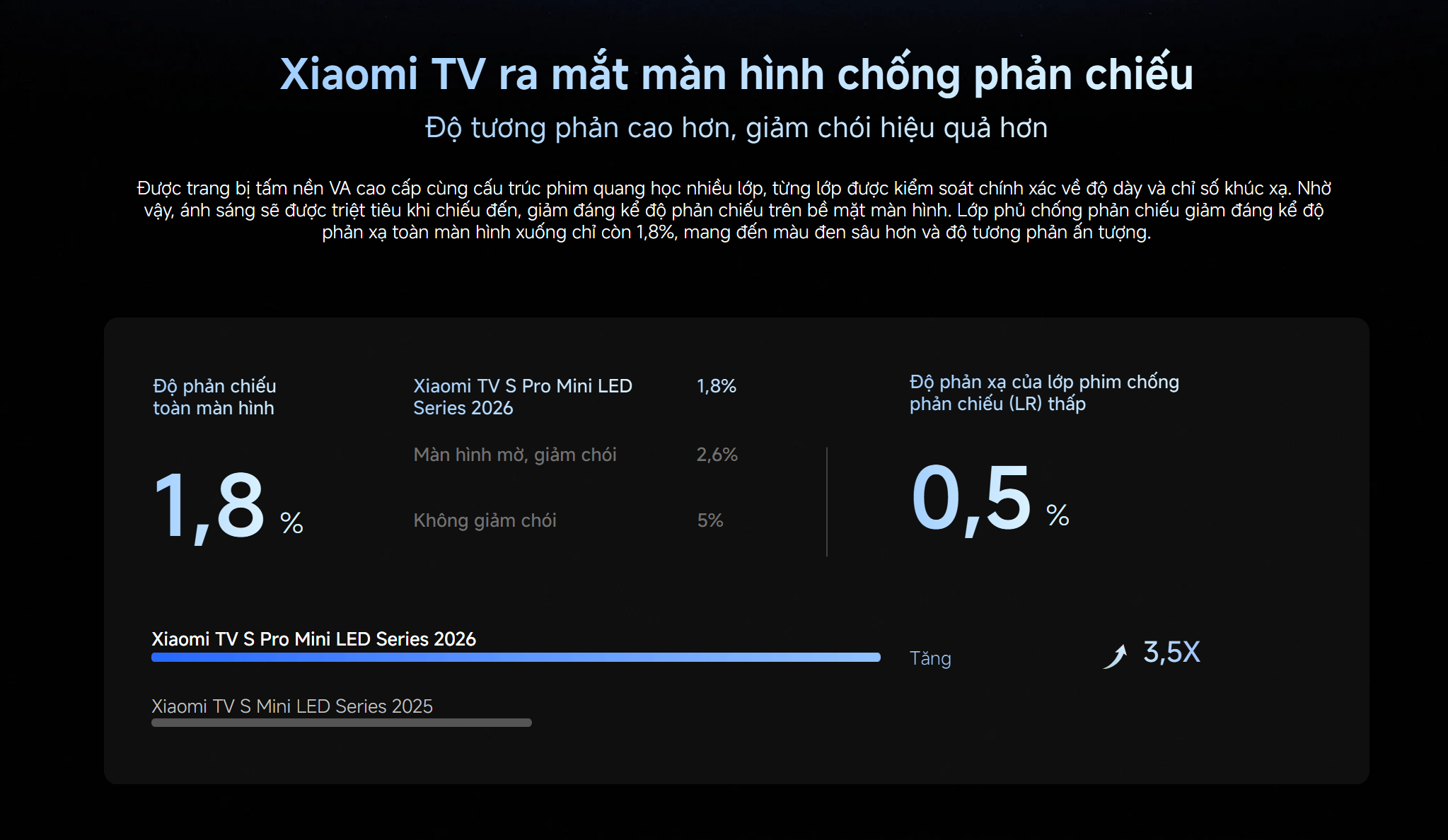 Xiaomi TV ra mắt màn hình chống phản chiếu

Độ tương phản cao hơn, giảm chói hiệu quả hơn

Được trang bị tấm nền VA cao cấp cùng cấu trúc phim quang học nhiều lớp, từng lớp được kiểm soát chính xác về độ dày và chỉ số khúc xạ. Nhờ vậy, ánh sáng sẽ được triệt tiêu khi chiếu đến, giảm đáng kể độ phản chiếu trên bề mặt màn hình. Lớp phủ chống phản chiếu giảm đáng kể độ phản xạ toàn màn hình xuống chỉ còn 1,8%, mang đến màu đen sâu hơn và độ tương phản ấn tượng.

Độ phản chiếu
toàn màn hình

1,8 %

Xiaomi TV S Pro Mini LED
Series 2026
1,8%

Màn hình mờ, giảm chói
2,6%

Không giảm chói
5%

Độ phản xạ của lớp phim chống
phản chiếu (LR) thấp

0,5 %

Xiaomi TV S Pro Mini LED Series 2026

Xiaomi TV S Mini LED Series 2025

Tăng

3,5X