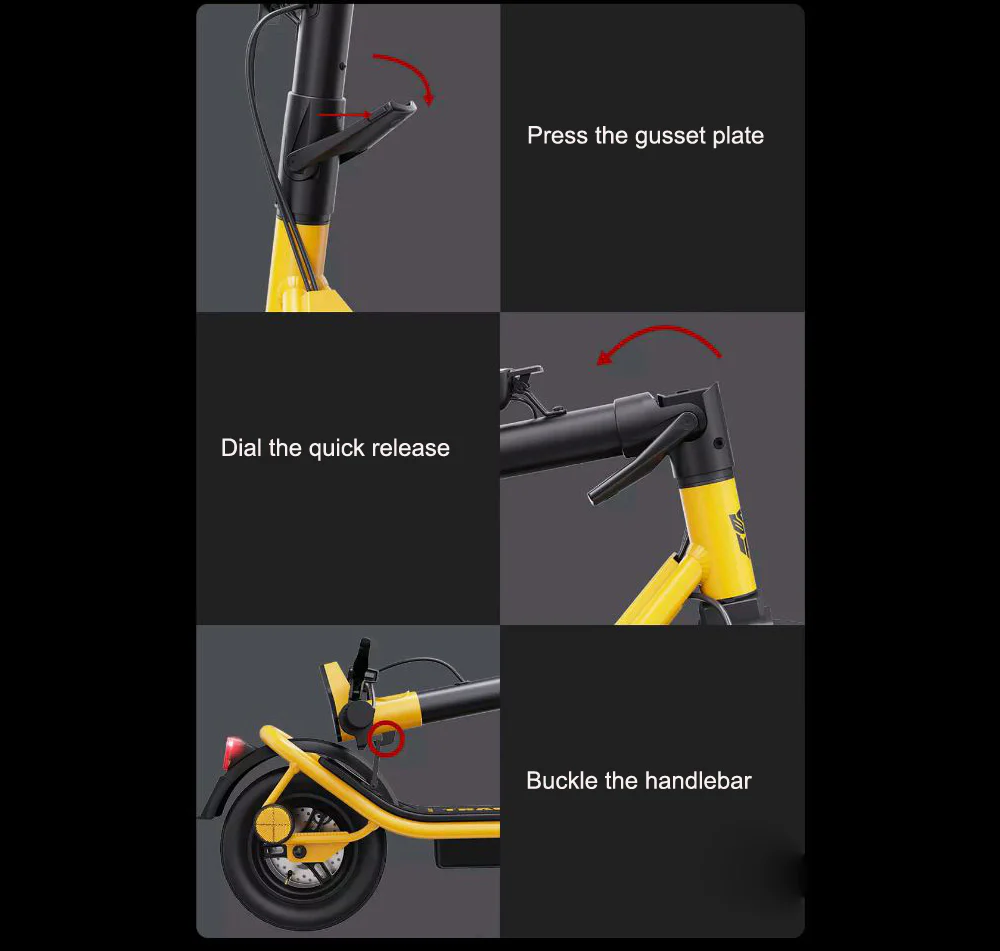 Press the gusset plate

Dial the quick release

Buckle the handlebar